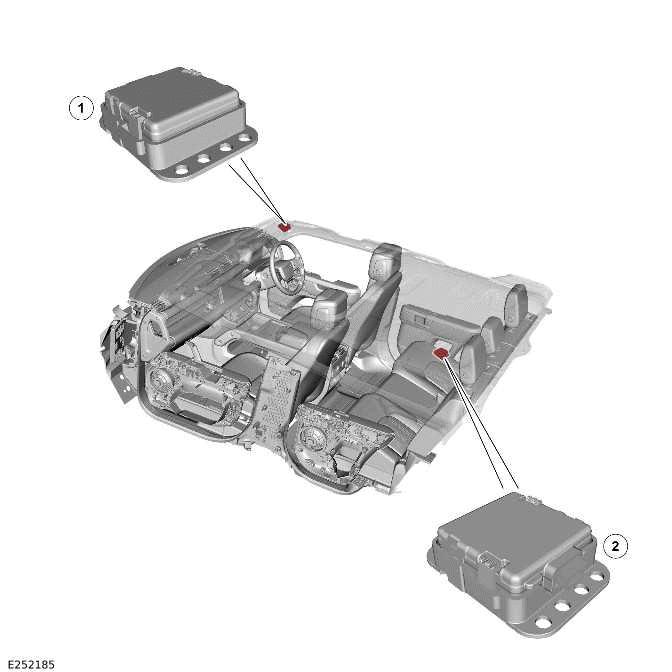 1

2

E252185